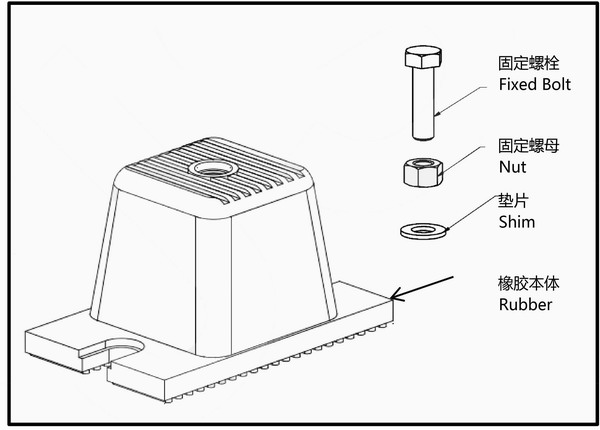 固定螺栓
Fixed Bolt

固定螺母
Nut

垫片
Shim

橡胶本体
Rubber